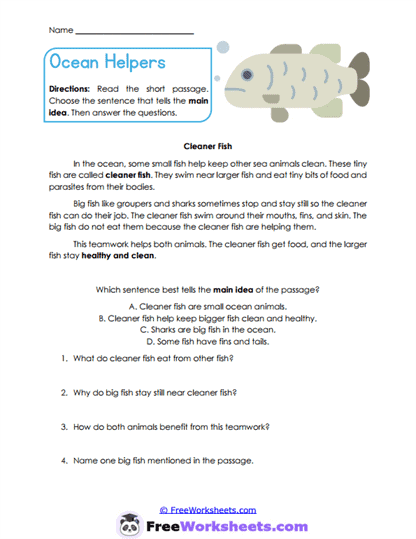 Name ___________________________

Ocean Helpers

Directions: Read the short passage. Choose the sentence that tells the main idea. Then answer the questions.

Cleaner Fish

In the ocean, some small fish help keep other sea animals clean. These tiny fish are called cleaner fish. They swim near larger fish and eat tiny bits of food and parasites from their bodies.

Big fish like groupers and sharks sometimes stop and stay still so the cleaner fish can do their job. The cleaner fish swim around their mouths, fins, and skin. The big fish do not eat them because the cleaner fish are helping them.

This teamwork helps both animals. The cleaner fish get food, and the larger fish stay healthy and clean.

Which sentence best tells the main idea of the passage?

A. Cleaner fish are small ocean animals.
B. Cleaner fish help keep bigger fish clean and healthy.
C. Sharks are big fish in the ocean.
D. Some fish have fins and tails.

1. What do cleaner fish eat from other fish?

2. Why do big fish stay still near cleaner fish?

3. How do both animals benefit from this teamwork?

4. Name one big fish mentioned in the passage.

© FreeWorksheets.com

FreeWorksheets.com