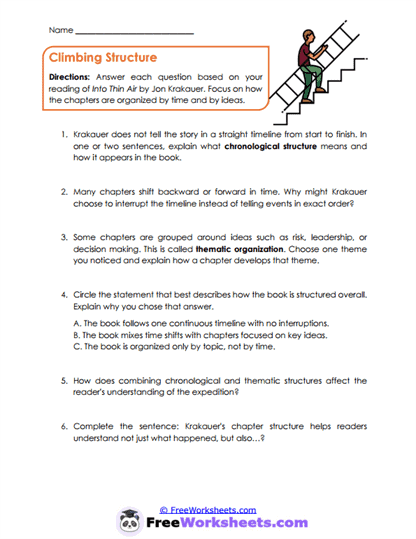 Name ___________________________

Climbing Structure

Directions: Answer each question based on your reading of Into Thin Air by Jon Krakauer. Focus on how the chapters are organized by time and by ideas.

1. Krakauer does not tell the story in a straight timeline from start to finish. In one or two sentences, explain what chronological structure means and how it appears in the book.

2. Many chapters shift backward or forward in time. Why might Krakauer choose to interrupt the timeline instead of telling events in exact order?

3. Some chapters are grouped around ideas such as risk, leadership, or decision making. This is called thematic organization. Choose one theme you noticed and explain how a chapter develops that theme.

4. Circle the statement that best describes how the book is structured overall. Explain why you chose that answer.

A. The book follows one continuous timeline with no interruptions.
B. The book mixes time shifts with chapters focused on key ideas.
C. The book is organized only by topic, not by time.

5. How does combining chronological and thematic structures affect the reader's understanding of the expedition?

6. Complete the sentence: Krakauer's chapter structure helps readers understand not just what happened, but also…?

© FreeWorksheets.com

FreeWorksheets.com