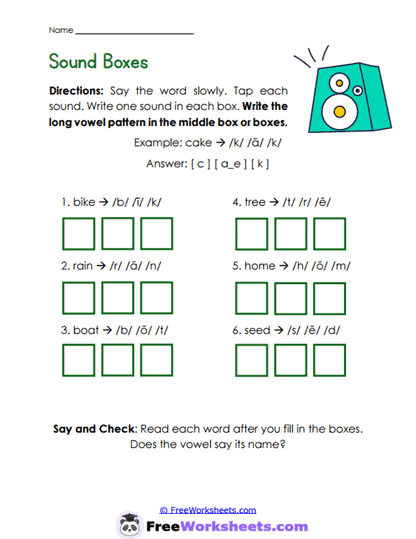 Name ______________________

Sound Boxes

**Directions:** Say the word slowly. Tap each sound. Write one sound in each box. **Write the long vowel pattern in the middle box or boxes.**

Example: cake → /k/ /ā/ /k/

Answer: [ c ] [ a_e ] [ k ]

1. bike → /b/ /ī/ /k/

2. rain → /r/ /ā/ /n/

3. boat → /b/ /ō/ /t/

4. tree → /t/ /r/ /ē/

5. home → /h/ /ō/ /m/

6. seed → /s/ /ē/ /d/

**Say and Check**: Read each word after you fill in the boxes. Does the vowel say its name?

© FreeWorksheets.com

FreeWorksheets.com