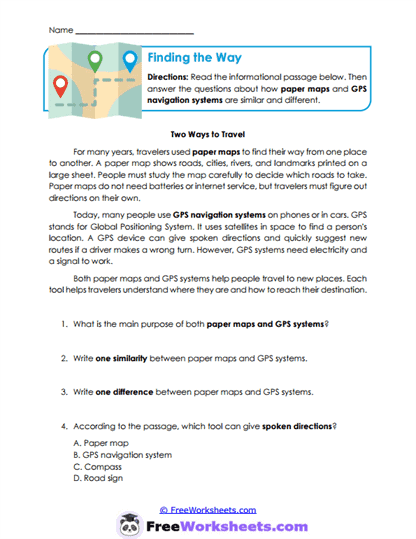 Name ___________________________

Finding the Way

Directions: Read the informational passage below. Then answer the questions about how paper maps and GPS navigation systems are similar and different.

Two Ways to Travel

For many years, travelers used paper maps to find their way from one place to another. A paper map shows roads, cities, rivers, and landmarks printed on a large sheet. People must study the map carefully to decide which roads to take. Paper maps do not need batteries or internet service, but travelers must figure out directions on their own.

Today, many people use GPS navigation systems on phones or in cars. GPS stands for Global Positioning System. It uses satellites in space to find a person's location. A GPS device can give spoken directions and quickly suggest new routes if a driver makes a wrong turn. However, GPS systems need electricity and a signal to work.

Both paper maps and GPS systems help people travel to new places. Each tool helps travelers understand where they are and how to reach their destination.

1. What is the main purpose of both paper maps and GPS systems?

2. Write one similarity between paper maps and GPS systems.

3. Write one difference between paper maps and GPS systems.

4. According to the passage, which tool can give spoken directions?

A. Paper map
B. GPS navigation system
C. Compass
D. Road sign

© FreeWorksheets.com

FreeWorksheets.com